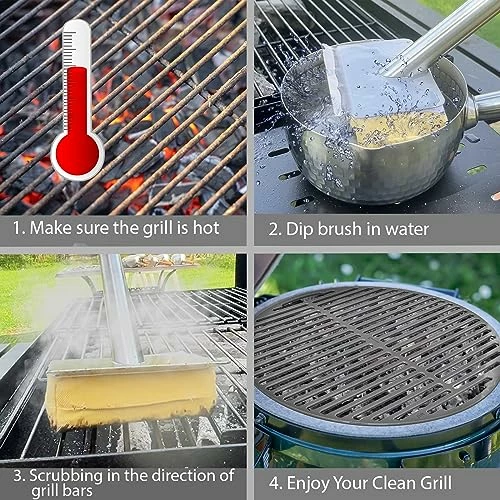 1. Make sure the grill is hot

2. Dip brush in water

3. Scrubbing in the direction of grill bars

4. Enjoy Your Clean Grill