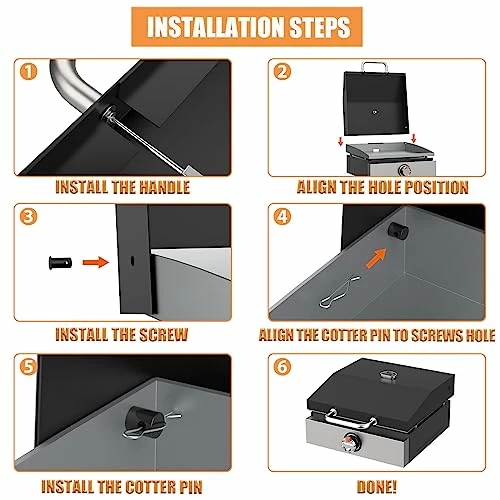 INSTALLATION STEPS

1
INSTALL THE HANDLE

2
ALIGN THE HOLE POSITION

3
INSTALL THE SCREW

4
ALIGN THE COTTER PIN TO SCREWS HOLE

5
INSTALL THE COTTER PIN

6
DONE!