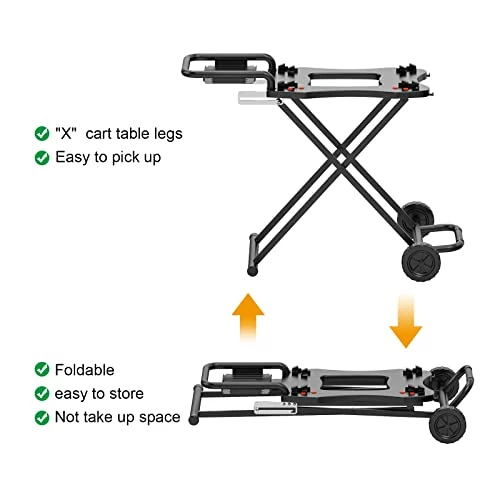 "X" cart table legs
Easy to pick up

Foldable
easy to store
Not take up space